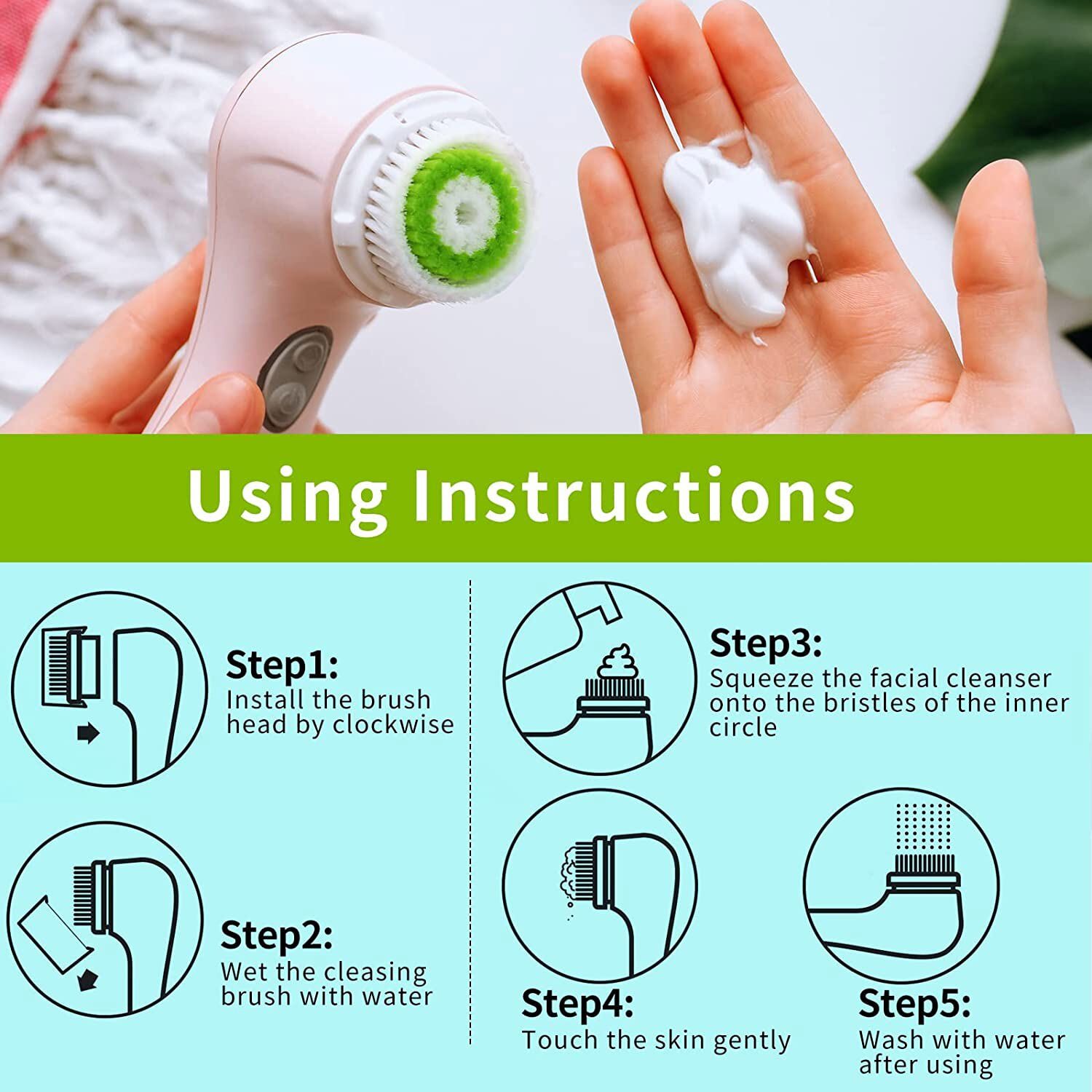 Using Instructions

Step1:
Install the brush head by clockwise

Step2:
Wet the cleasing brush with water

Step3:
Squeeze the facial cleanser onto the bristles of the inner circle

Step4:
Touch the skin gently

Step5:
Wash with water after using