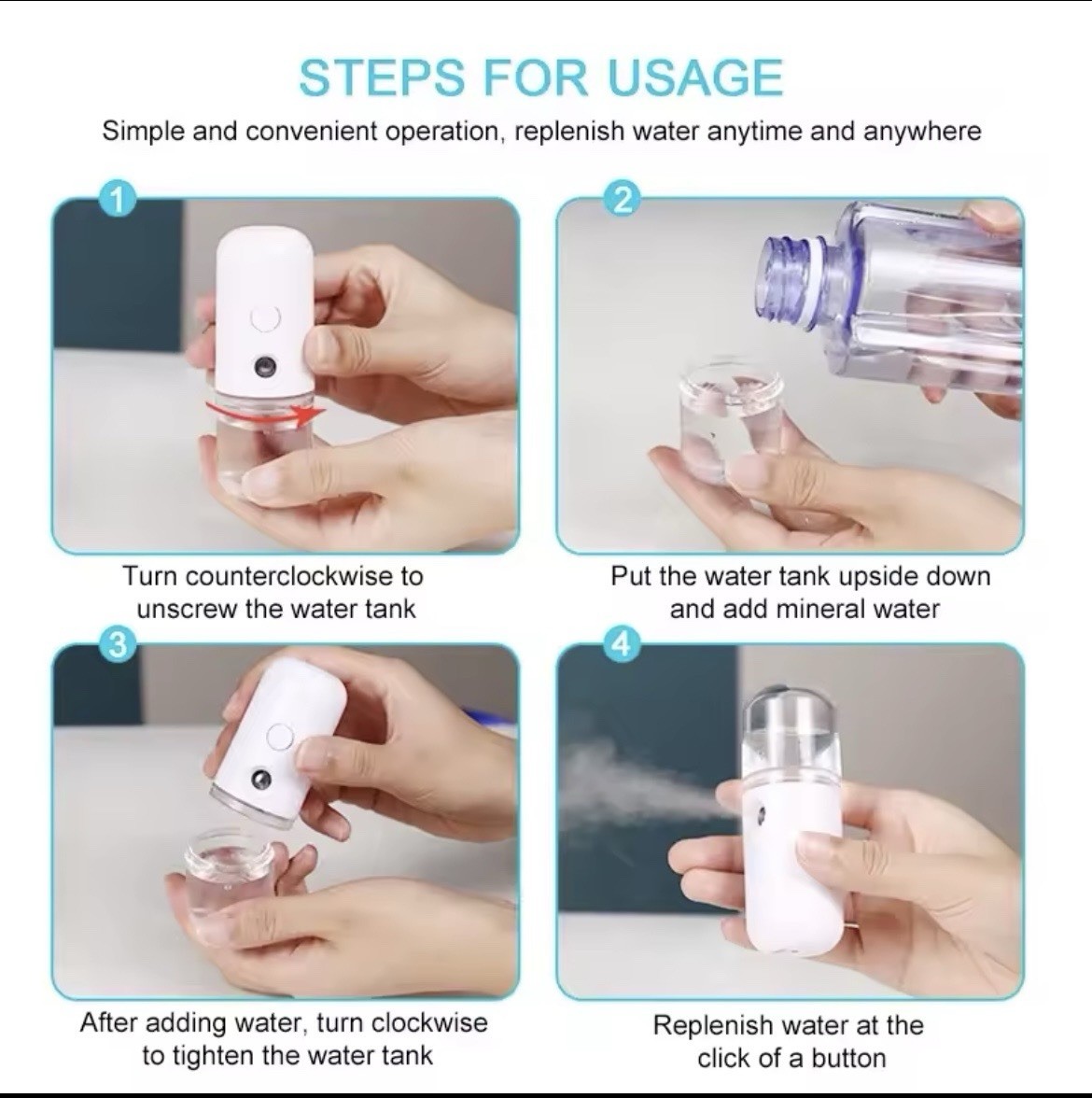 STEPS FOR USAGE

Simple and convenient operation, replenish water anytime and anywhere

1

Turn counterclockwise to unscrew the water tank

2

Put the water tank upside down and add mineral water

3

After adding water, turn clockwise to tighten the water tank

4

Replenish water at the click of a button