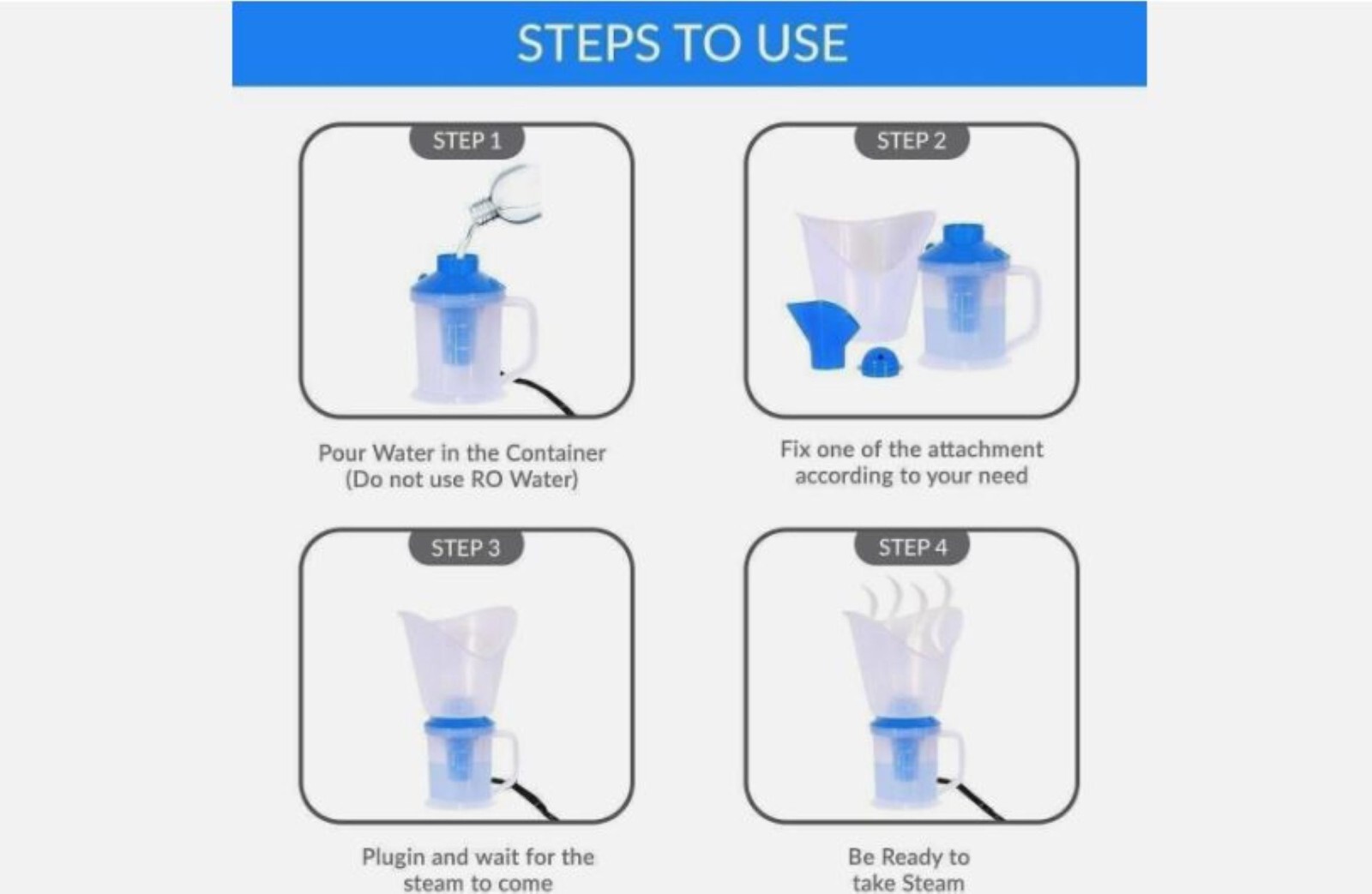 STEPS TO USE

STEP 1

Pour Water in the Container (Do not use RO Water)

STEP 2

Fix one of the attachment according to your need

STEP 3

Plugin and wait for the steam to come

STEP 4

Be Ready to take Steam