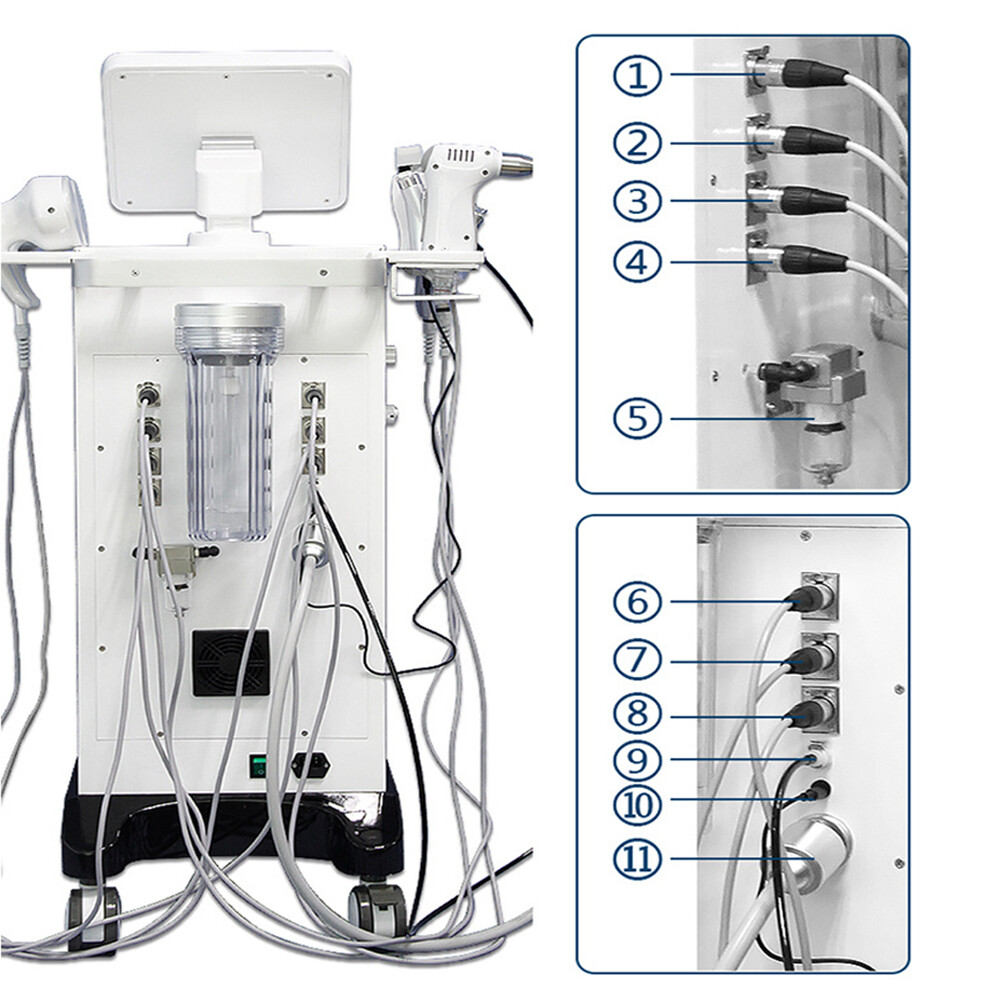 ①
②
③
④
⑤
⑥
⑦
⑧
⑨
⑩
⑪