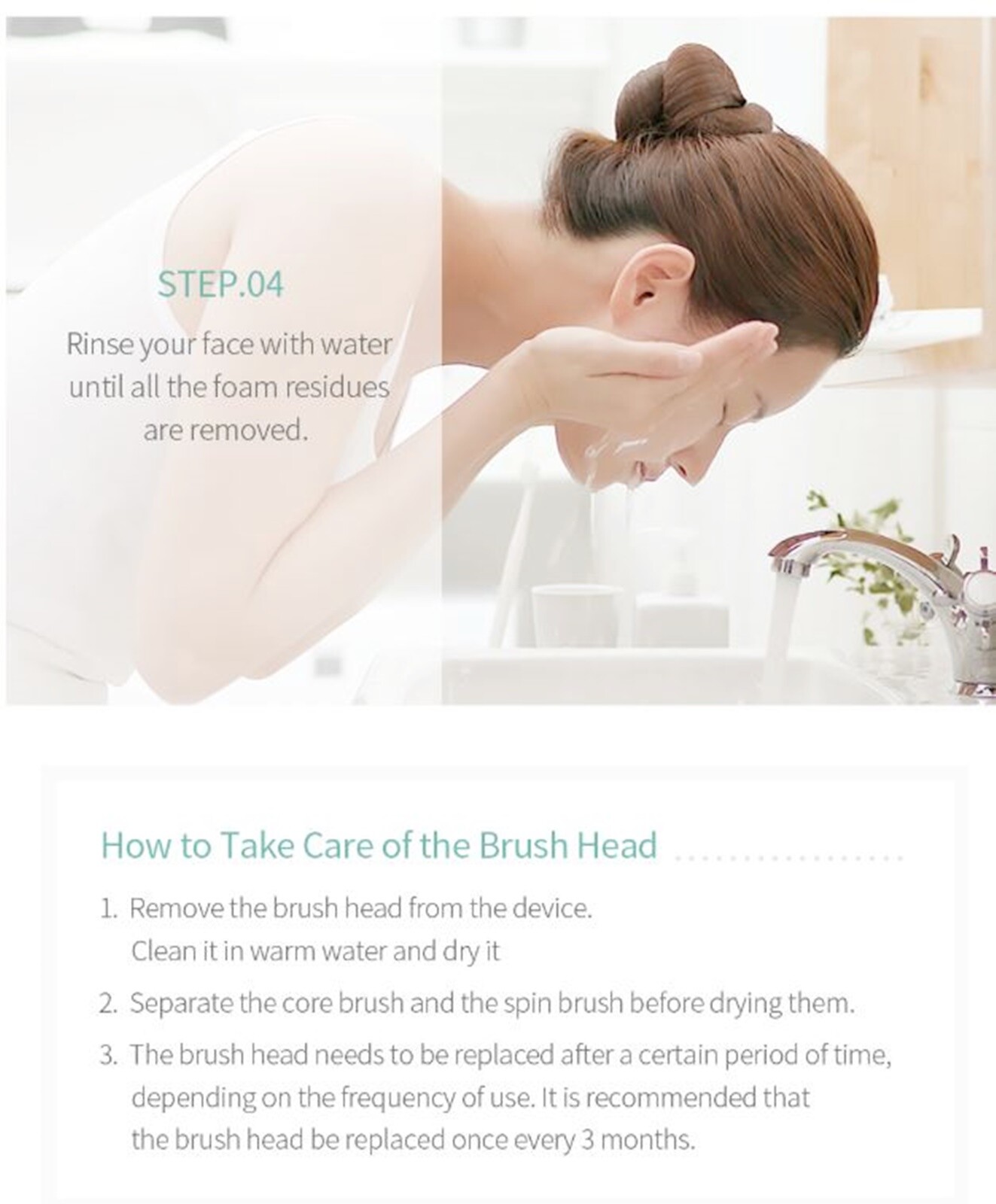 STEP.04

Rinse your face with water until all the foam residues are removed.

How to Take Care of the Brush Head

1. Remove the brush head from the device.
Clean it in warm water and dry it

2. Separate the core brush and the spin brush before drying them.

3. The brush head needs to be replaced after a certain period of time, depending on the frequency of use. It is recommended that the brush head be replaced once every 3 months.