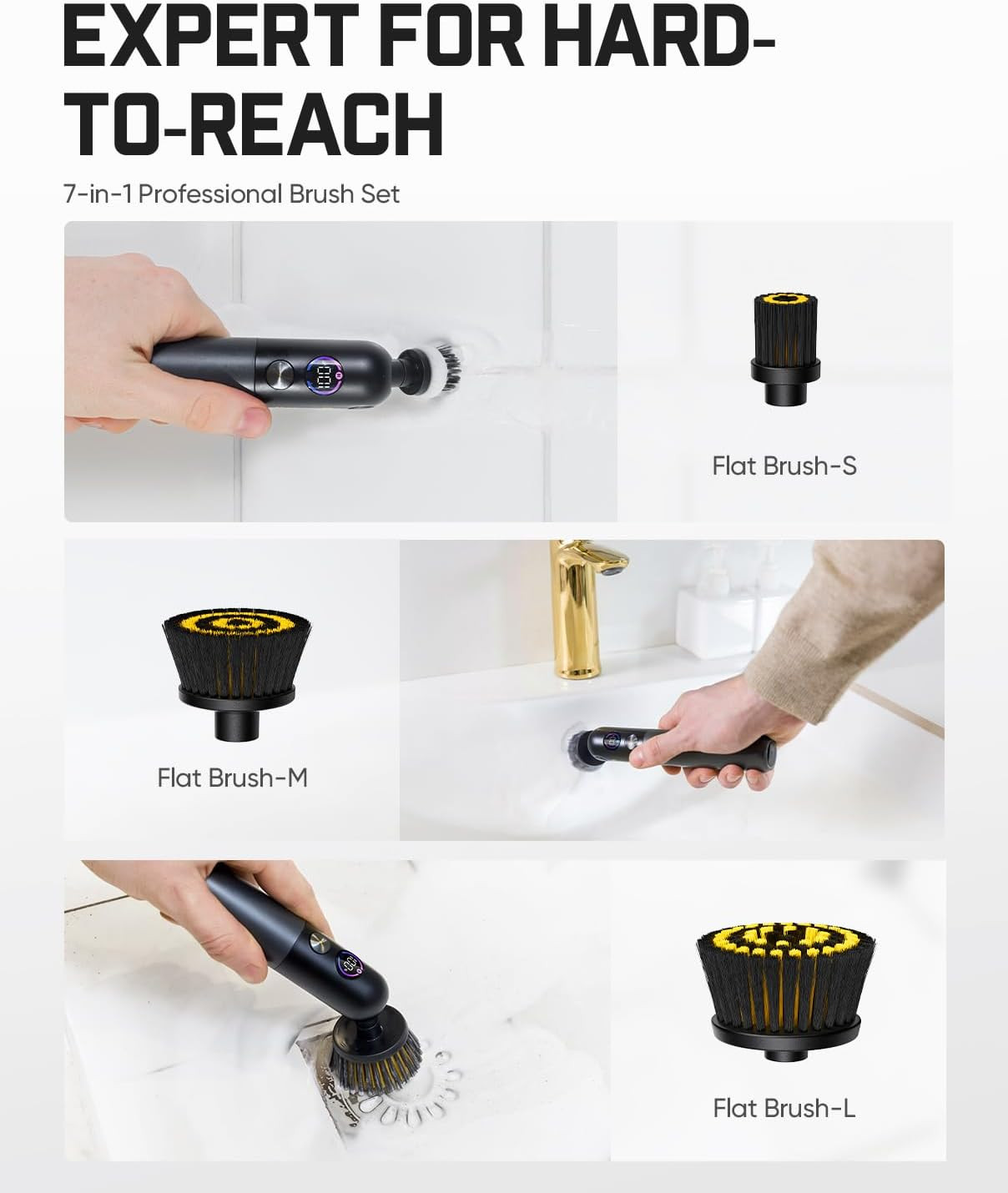 EXPERT FOR HARD-TO-REACH

7-in-1 Professional Brush Set

Flat Brush-S

Flat Brush-M

Flat Brush-L