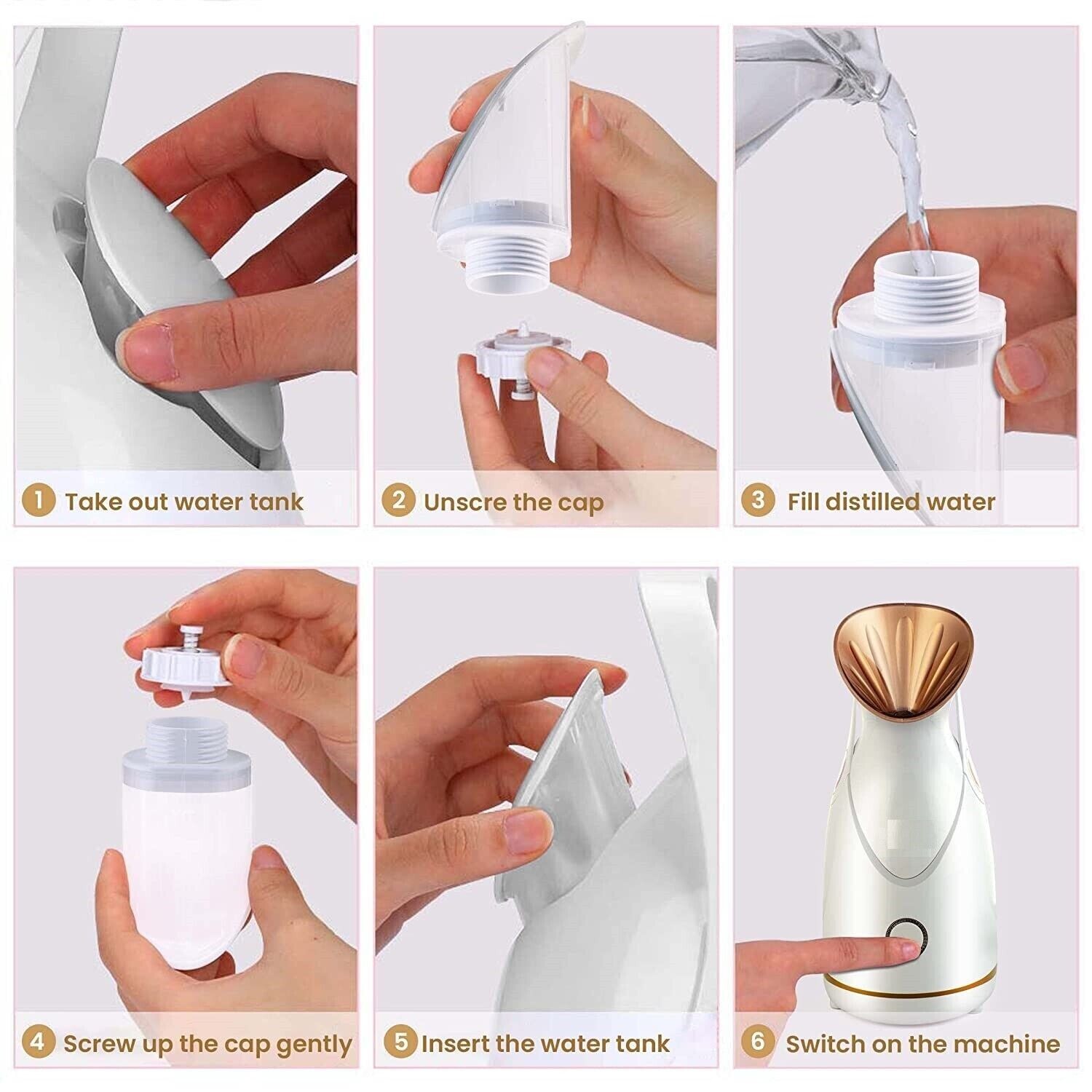 1 Take out water tank

2 Unscre the cap

3 Fill distilled water

4 Screw up the cap gently

5 Insert the water tank

6 Switch on the machine