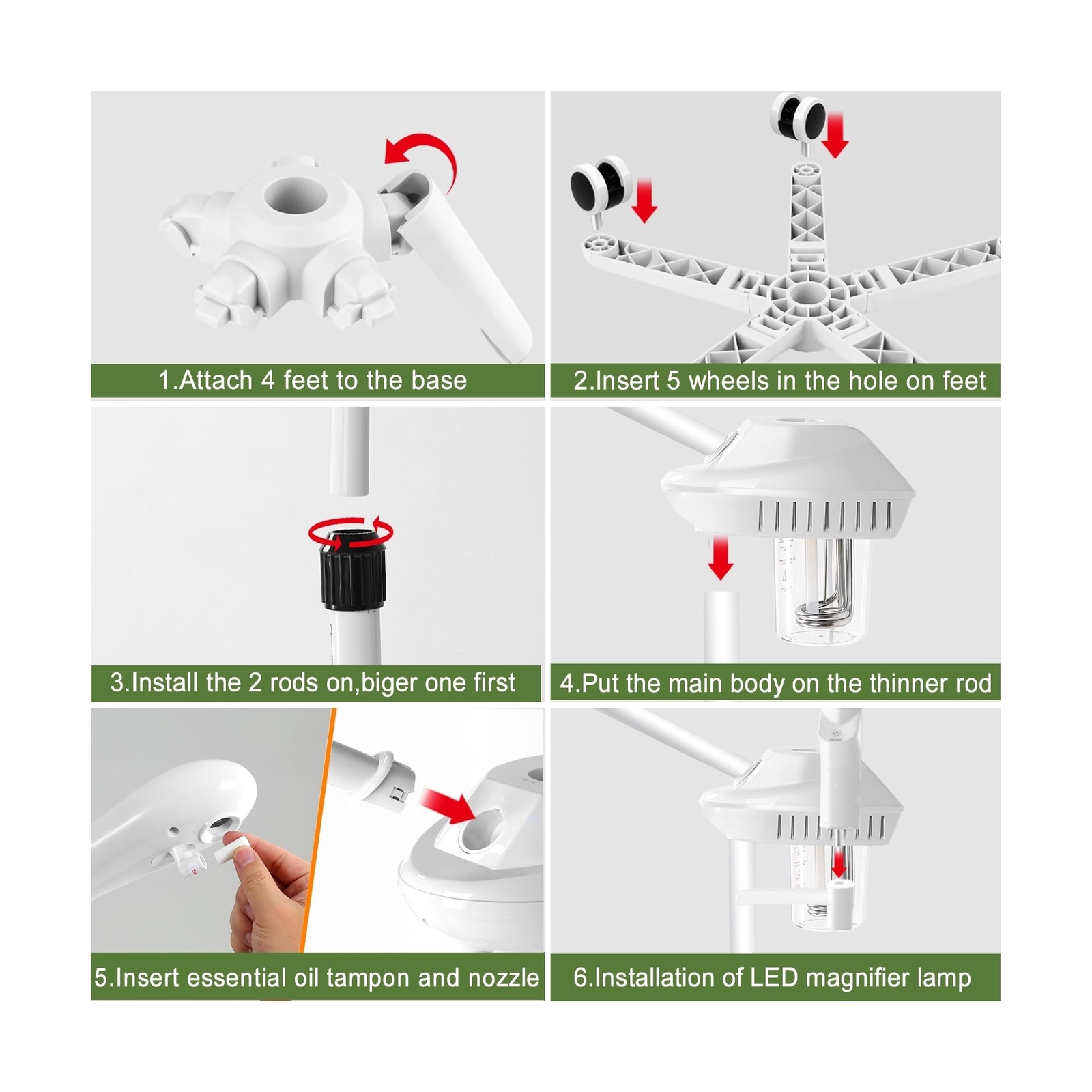 1.Attach 4 feet to the base

2.Insert 5 wheels in the hole on feet

3.Install the 2 rods on,biger one first

4.Put the main body on the thinner rod

5.Insert essential oil tampon and nozzle

6.Installation of LED magnifier lamp