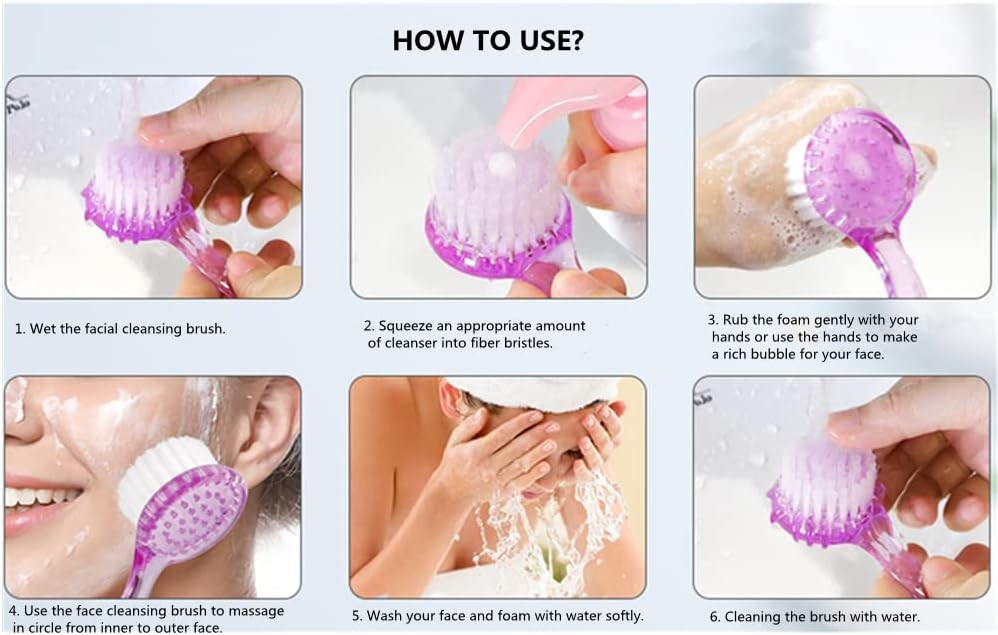 HOW TO USE?

1. Wet the facial cleansing brush.

2. Squeeze an appropriate amount of cleanser into fiber bristles.

3. Rub the foam gently with your hands or use the hands to make a rich bubble for your face.

4. Use the face cleansing brush to massage in circle from inner to outer face.

5. Wash your face and foam with water softly.

6. Cleaning the brush with water.